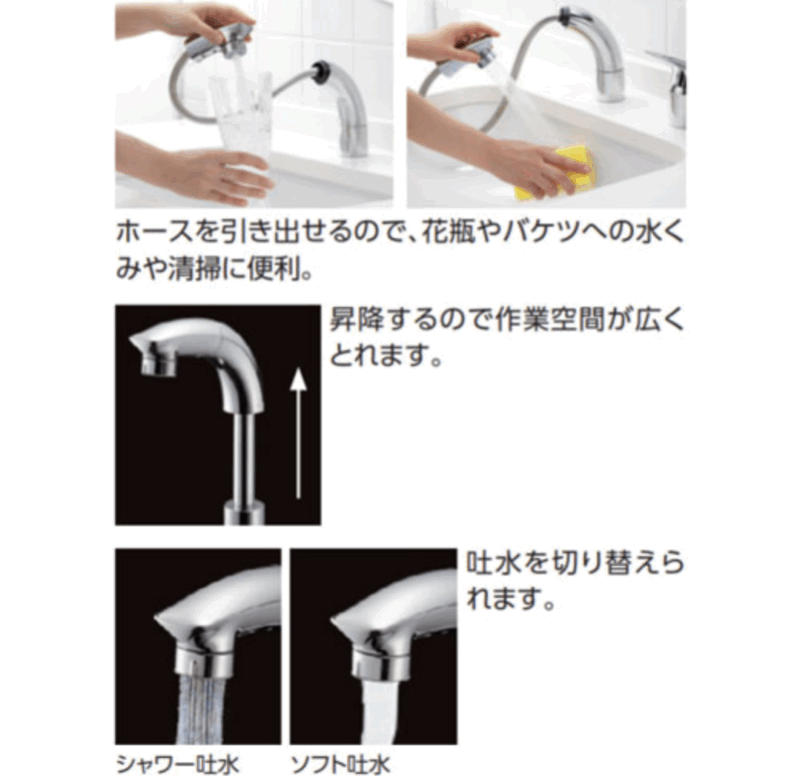 ホースを引き出せるので、花瓶やバケツへの水くみや清掃に便利。

昇降するので作業空間が広くとれます。

吐水を切り替えられます。

シャワー吐水

ソフト吐水